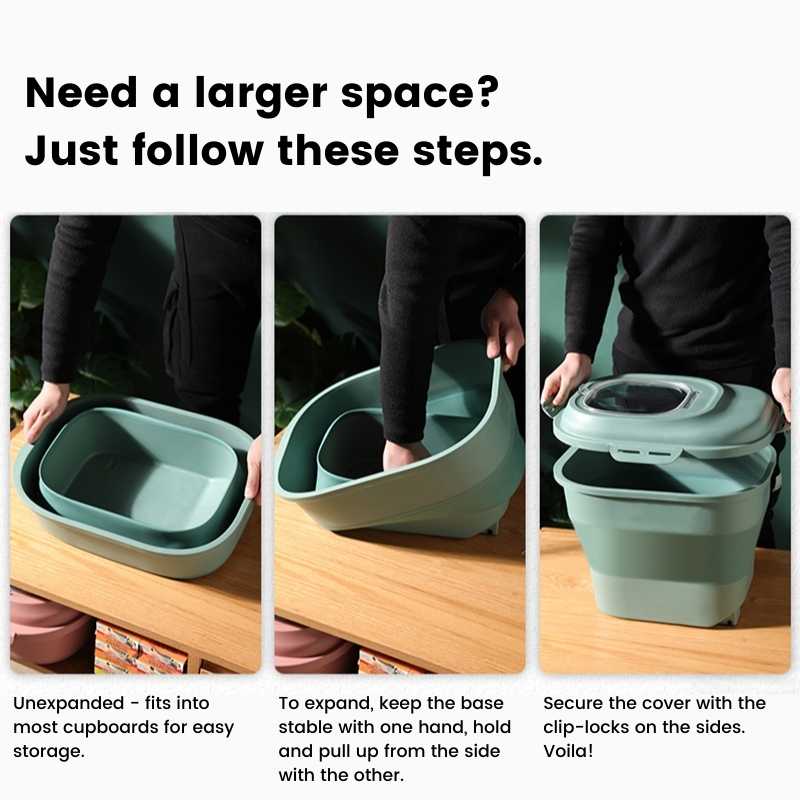 Need a larger space?
Just follow these steps.

Unexpanded - fits into most cupboards for easy storage.

To expand, keep the base stable with one hand, hold and pull up from the side with the other.

Secure the cover with the clip-locks on the sides. Voila!