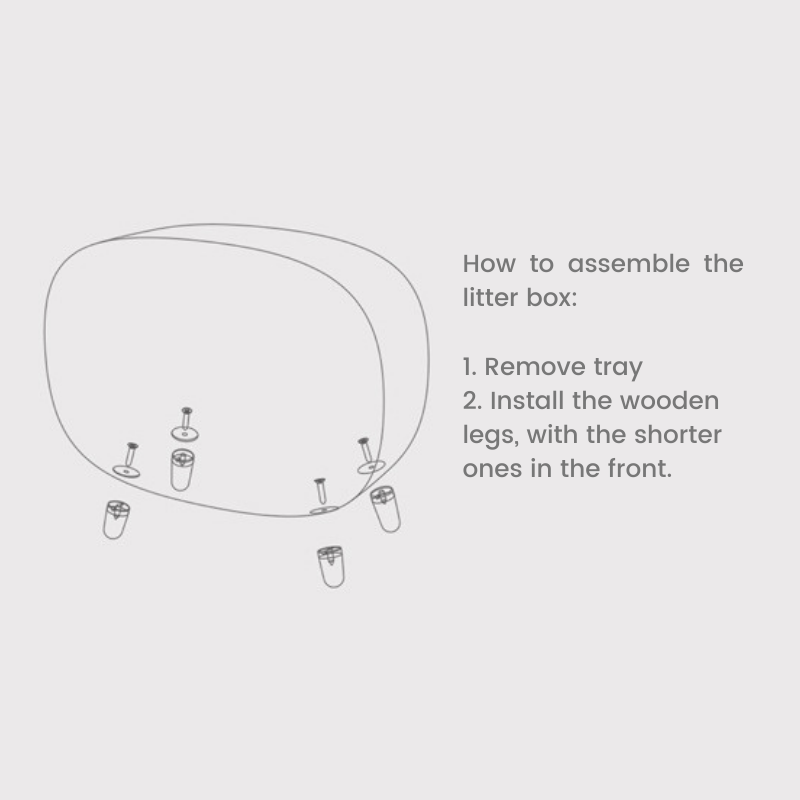 How to assemble the litter box:

1. Remove tray
2. Install the wooden legs, with the shorter ones in the front.