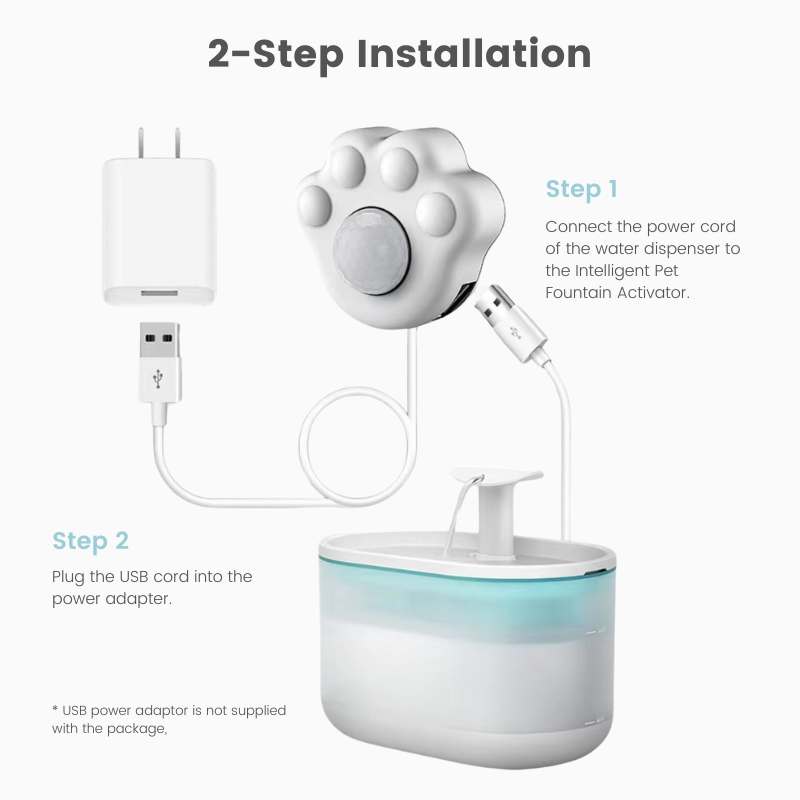 2-Step Installation

Step 1

Connect the power cord of the water dispenser to the Intelligent Pet Fountain Activator.

Step 2

Plug the USB cord into the power adapter.

* USB power adaptor is not supplied with the package,