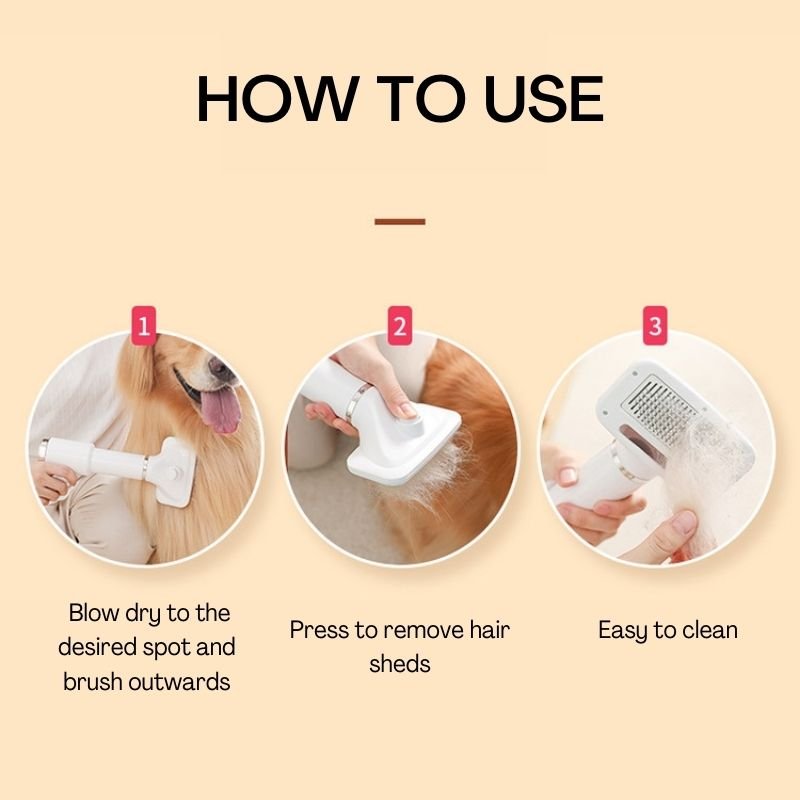 HOW TO USE

1

Blow dry to the desired spot and brush outwards

2

Press to remove hair sheds

3

Easy to clean